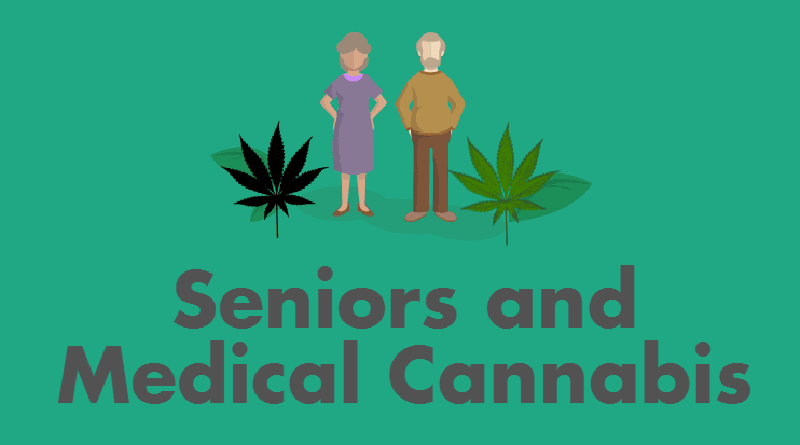 Seniors and Medical Cannabis